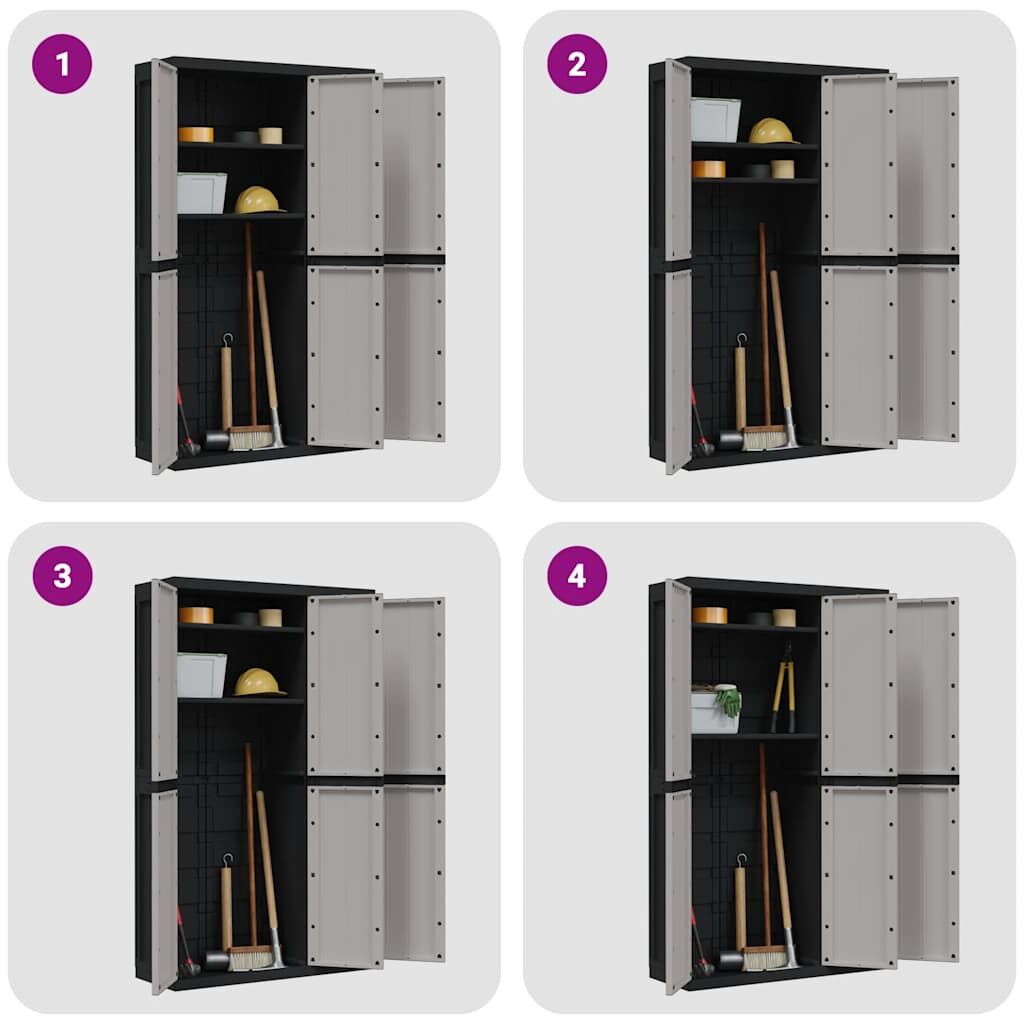 1

2

3

4