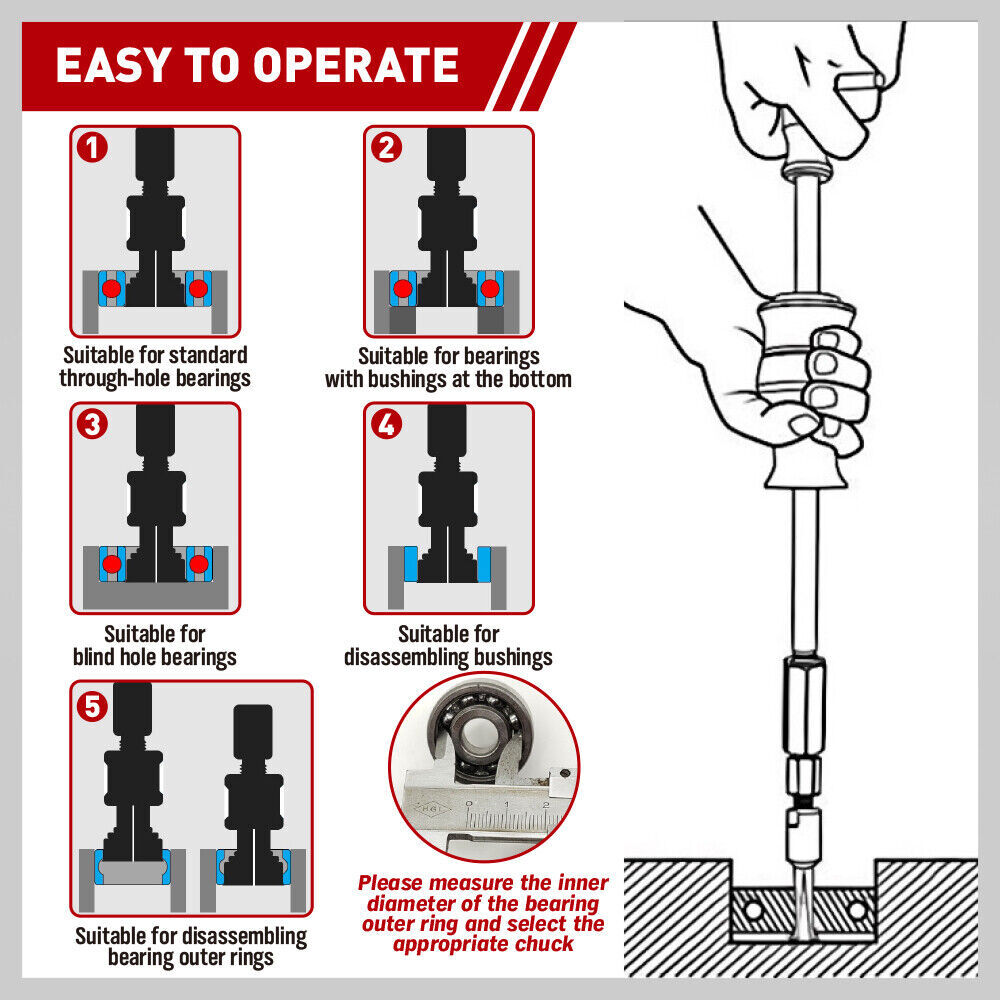 EASY TO OPERATE

1

Suitable for standard through-hole bearings

2

Suitable for bearings with bushings at the bottom

3

Suitable for blind hole bearings

4

Suitable for disassembling bushings

5

Suitable for disassembling bearing outer rings

0 1 2

Please measure the inner diameter of the bearing outer ring and select the appropriate chuck