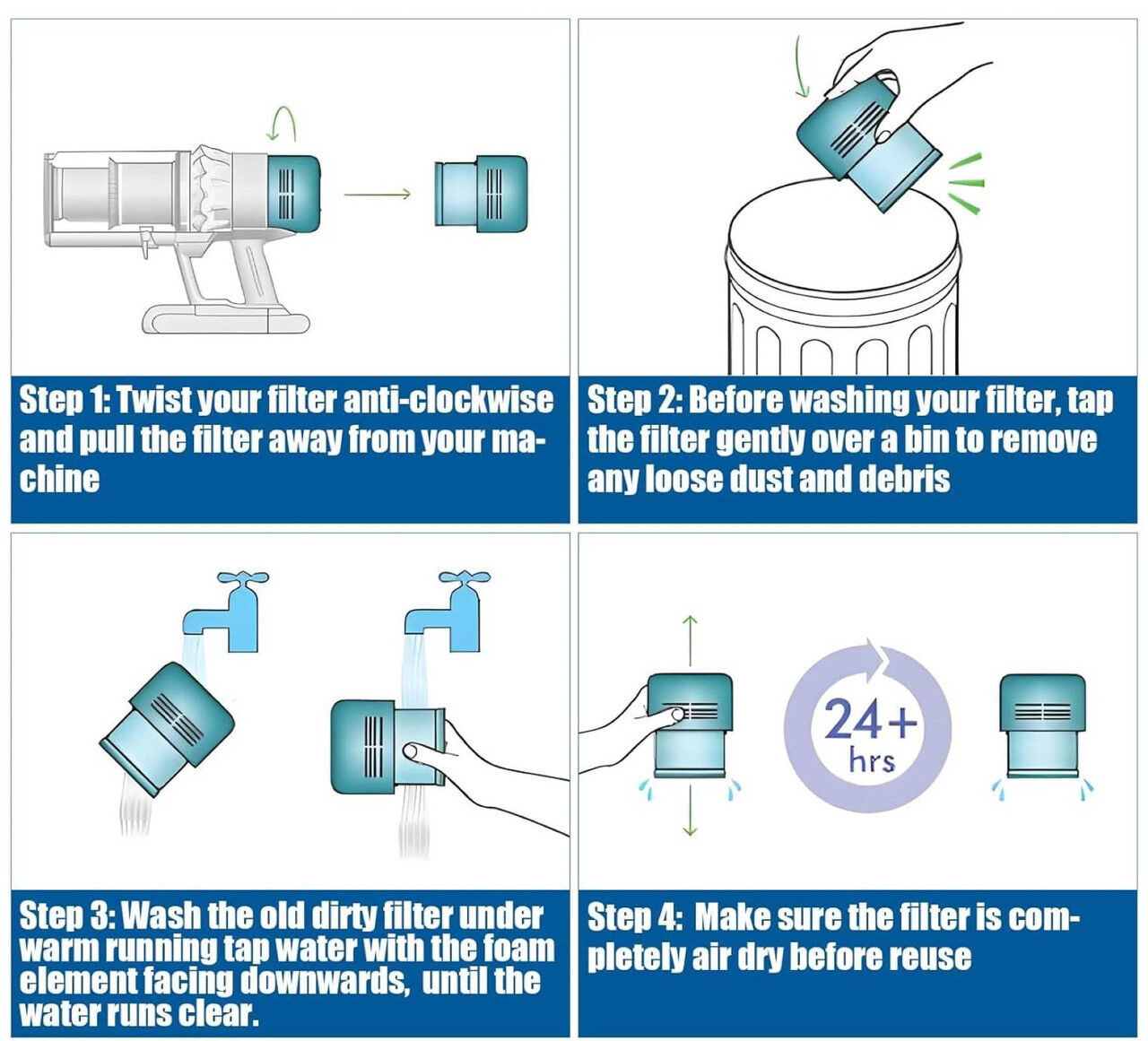 Step 1: Twist your filter anti-clockwise and pull the filter away from your machine

Step 2: Before washing your filter, tap the filter gently over a bin to remove any loose dust and debris

Step 3: Wash the old dirty filter under warm running tap water with the foam element facing downwards, until the water runs clear.

24+ hrs

Step 4: Make sure the filter is completely air dry before reuse