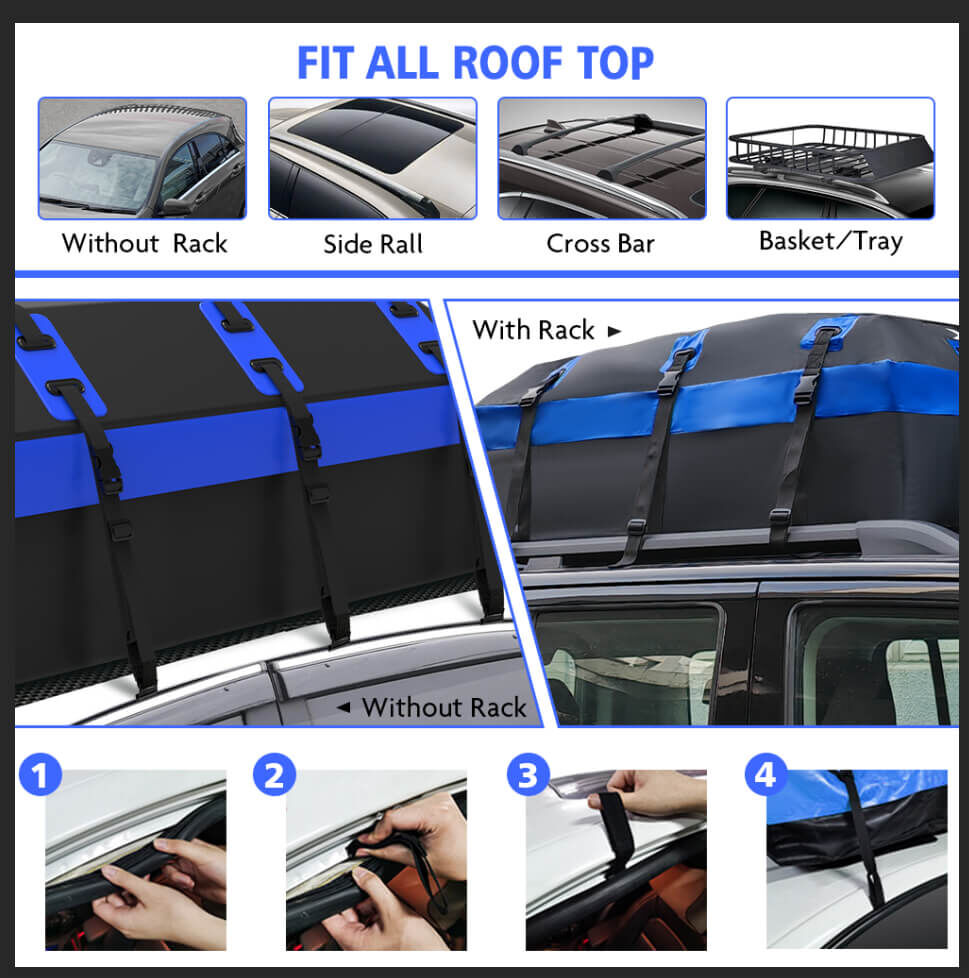 FIT ALL ROOF TOP

Without Rack

Side Rall

Cross Bar

Basket/Tray

With Rack ►

◄ Without Rack

1

2

3

4