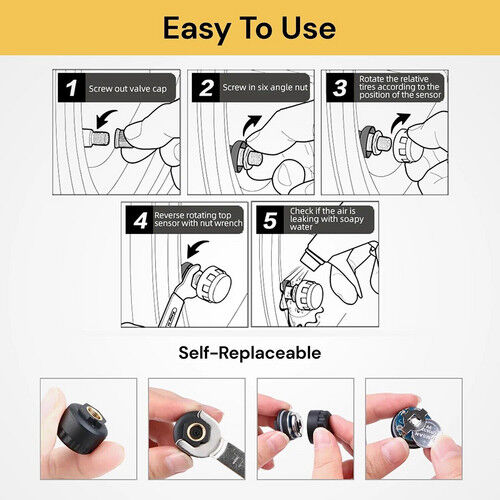 Easy To Use

1 Screw out valve cap

2 Screw in six angle nut

3 Rotate the relative tires according to the position of the sensor

4 Reverse rotating top sensor with nut wrench

5 Check if the air is leaking with soapy water

Self-Replaceable