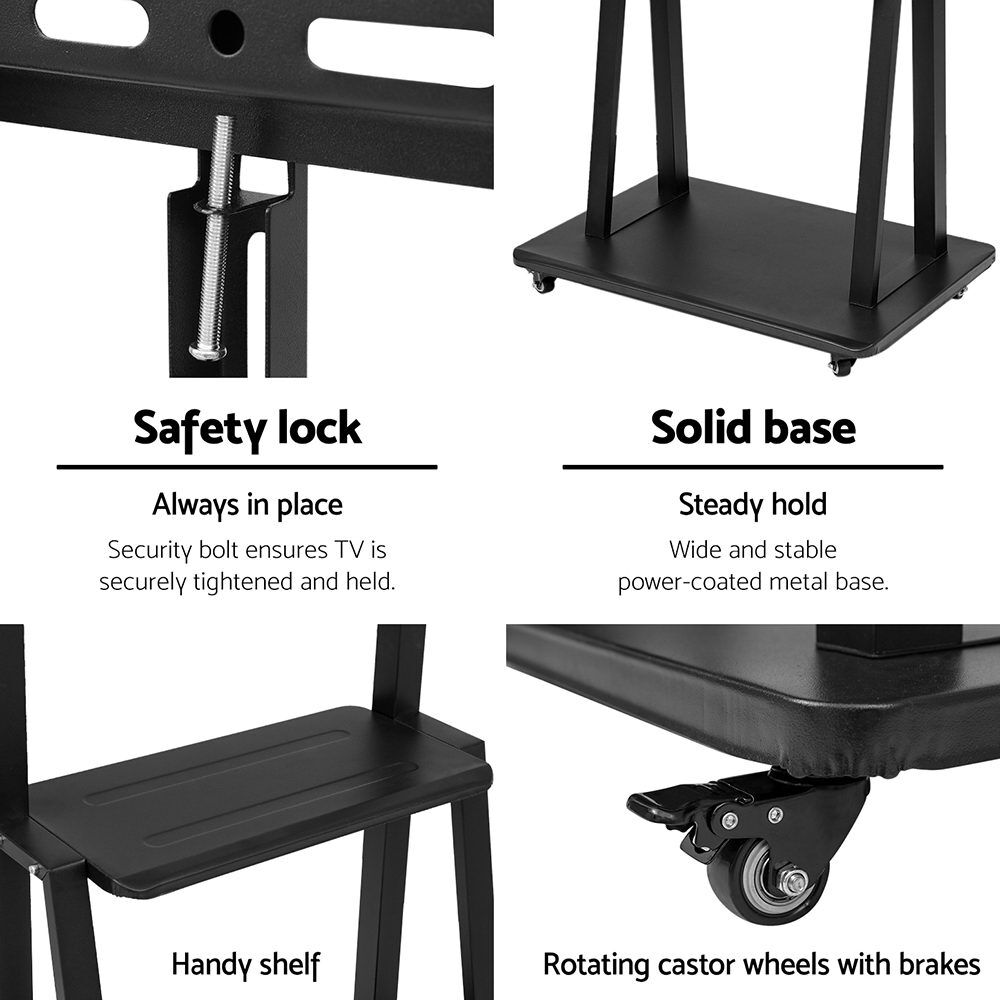 Safety lock

Always in place

Security bolt ensures TV is securely tightened and held.

Solid base

Steady hold

Wide and stable power-coated metal base.

Handy shelf

Rotating castor wheels with brakes