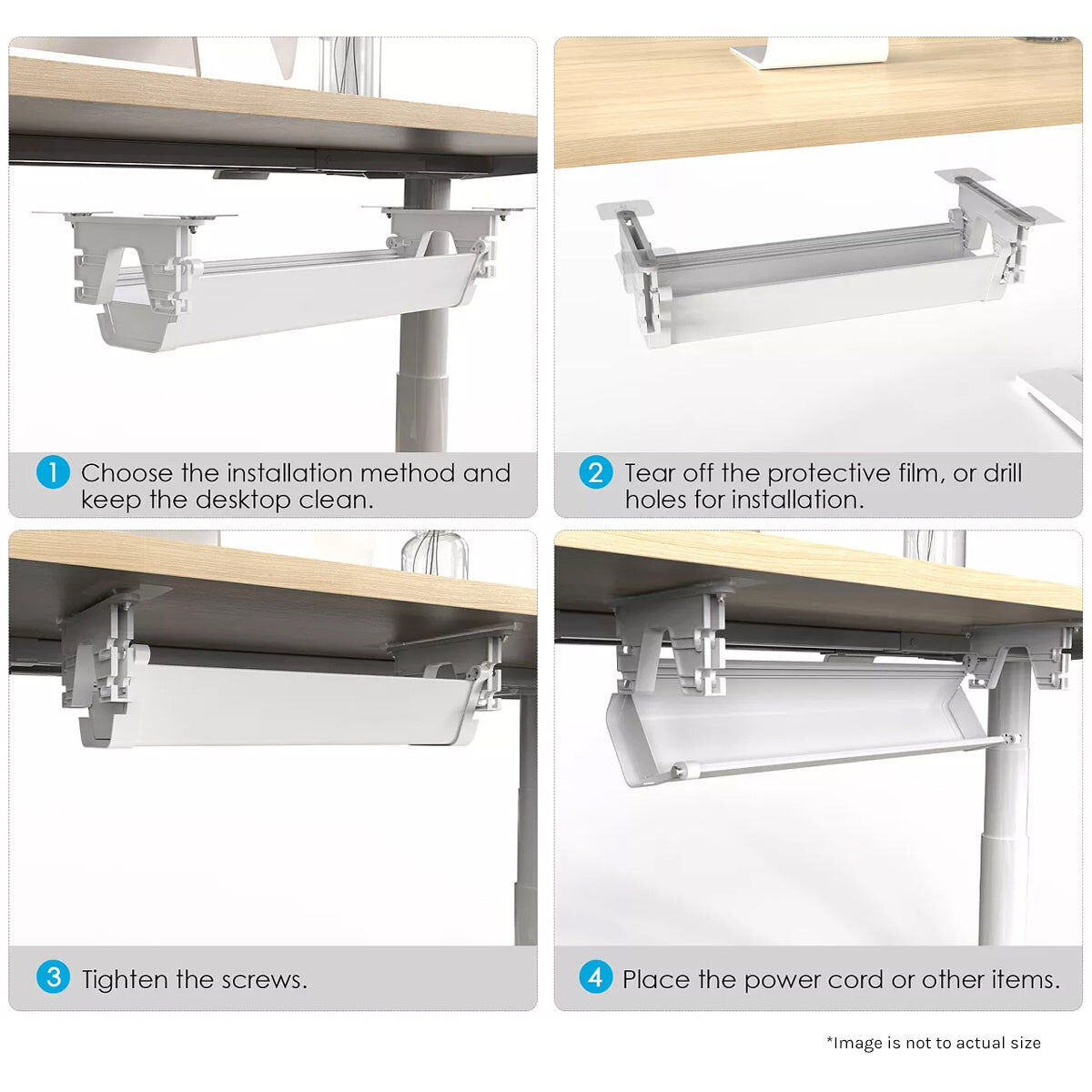 1 Choose the installation method and keep the desktop clean.

2 Tear off the protective film, or drill holes for installation.

3 Tighten the screws.

4 Place the power cord or other items.

*Image is not to actual size