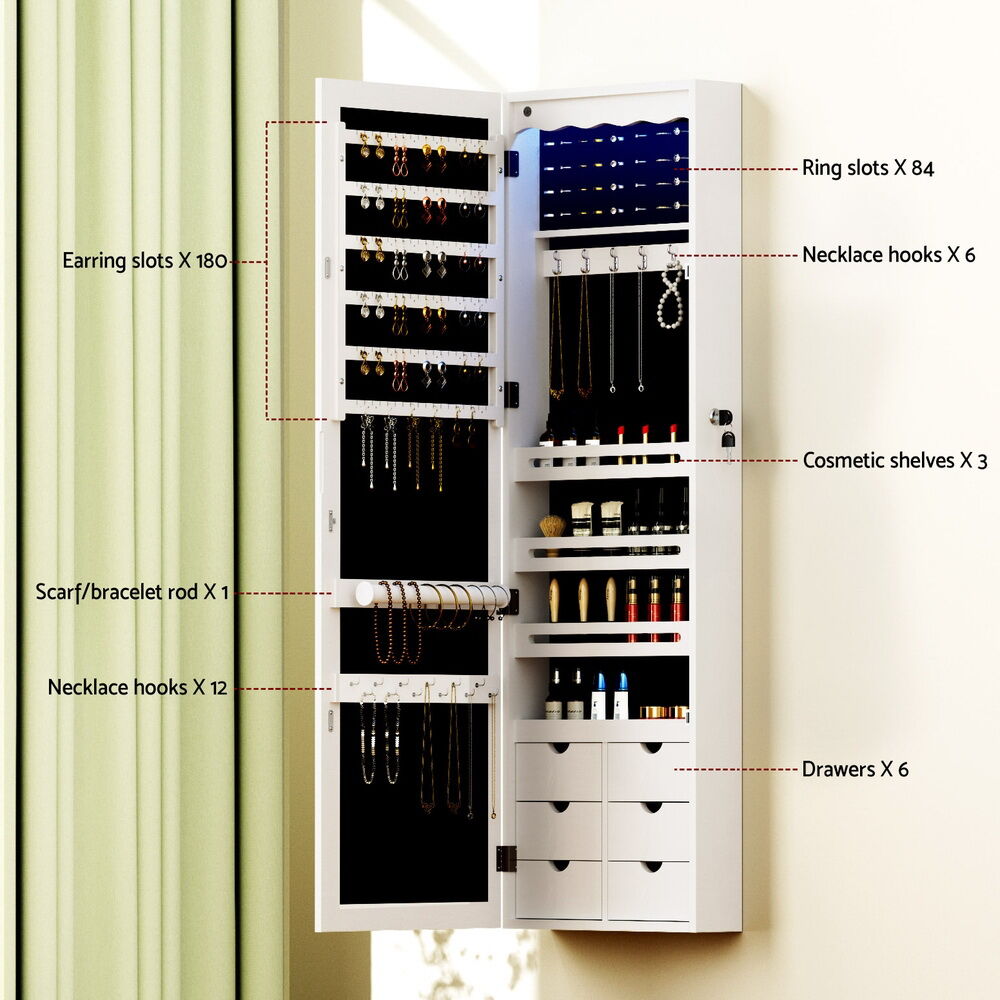 Earring slots X 180

Scarf/bracelet rod X 1

Necklace hooks X 12

Ring slots X 84

Necklace hooks X 6

Cosmetic shelves X 3

Drawers X 6