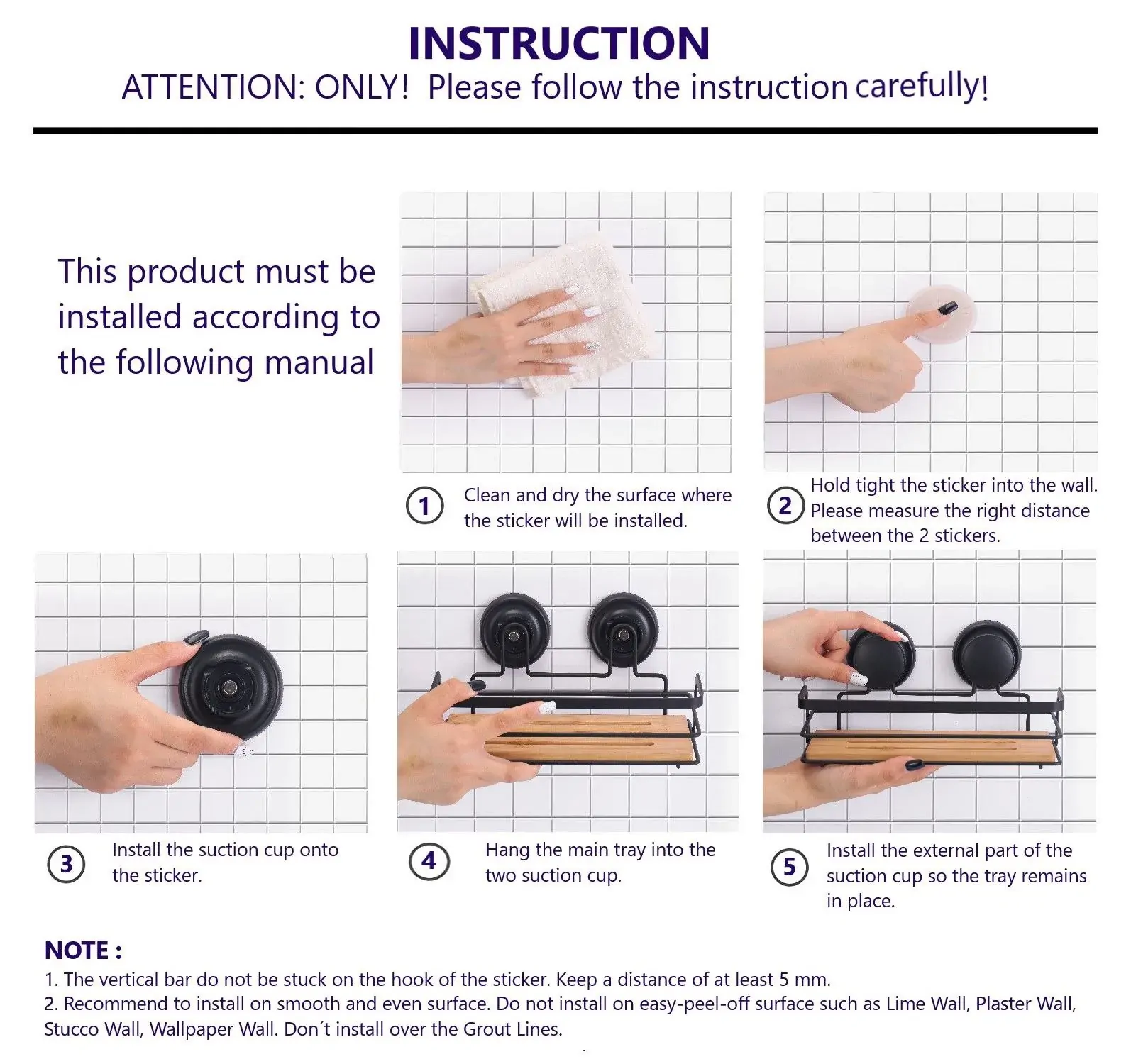 INSTRUCTION

ATTENTION: ONLY! Please follow the instruction carefully!

This product must be installed according to the following manual

1 Clean and dry the surface where the sticker will be installed.

2 Hold tight the sticker into the wall. Please measure the right distance between the 2 stickers.

3 Install the suction cup onto the sticker.

4 Hang the main tray into the two suction cup.

5 Install the external part of the suction cup so the tray remains in place.

NOTE :
1. The vertical bar do not be stuck on the hook of the sticker. Keep a distance of at least 5 mm.
2. Recommend to install on smooth and even surface. Do not install on easy-peel-off surface such as Lime Wall, Plaster Wall, Stucco Wall, Wallpaper Wall. Don´t install over the Grout Lines.