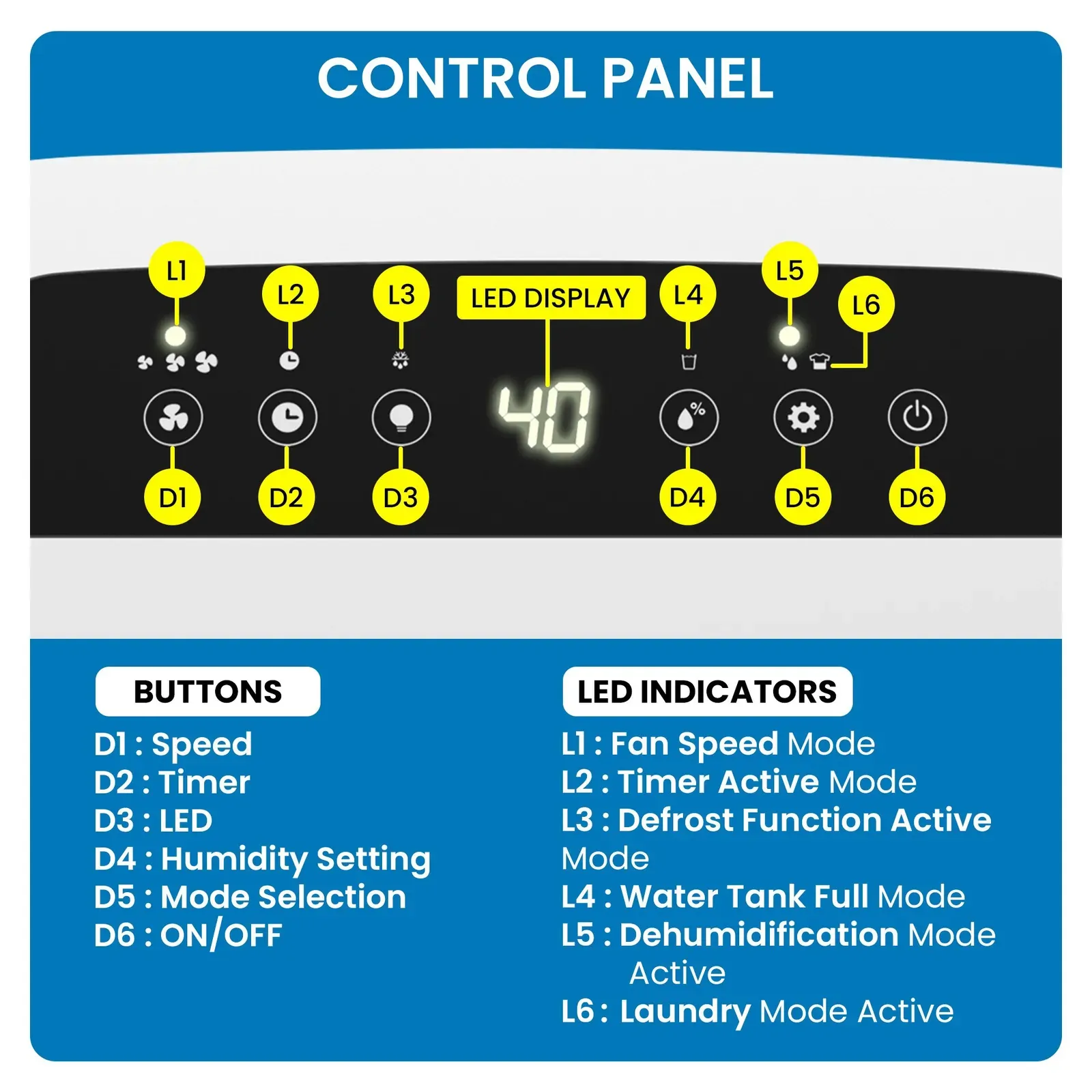 CONTROL PANEL

L1
L2
L3
LED DISPLAY
L4
L5
L6

40

%

D1
D2
D3
D4
D5
D6

BUTTONS

D1 : Speed
D2 : Timer
D3 : LED
D4 : Humidity Setting
D5 : Mode Selection
D6 : ON/OFF

LED INDICATORS

L1 : Fan Speed Mode
L2 : Timer Active Mode
L3 : Defrost Function Active Mode
L4 : Water Tank Full Mode
L5 : Dehumidification Mode Active
L6 : Laundry Mode Active