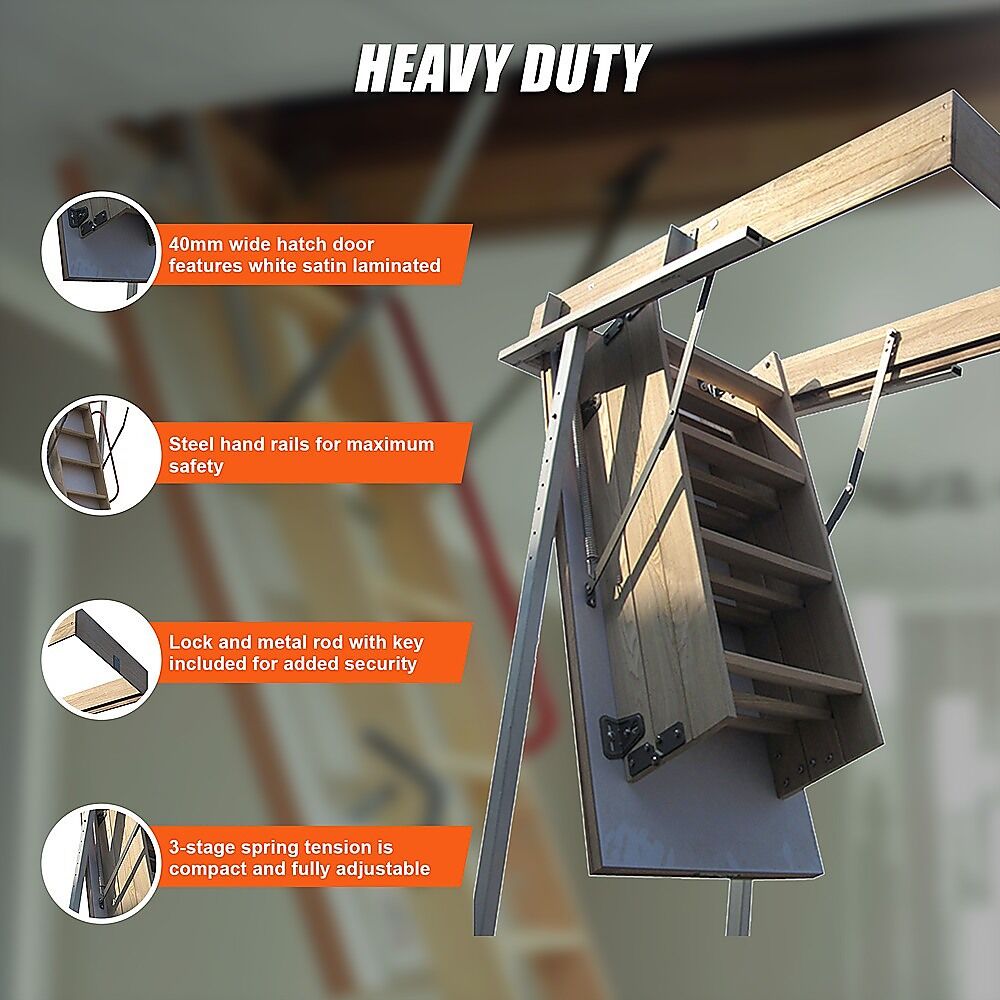 HEAVY DUTY

40mm wide hatch door features white satin laminated

Steel hand rails for maximum safety

Lock and metal rod with key included for added security

3-stage spring tension is compact and fully adjustable