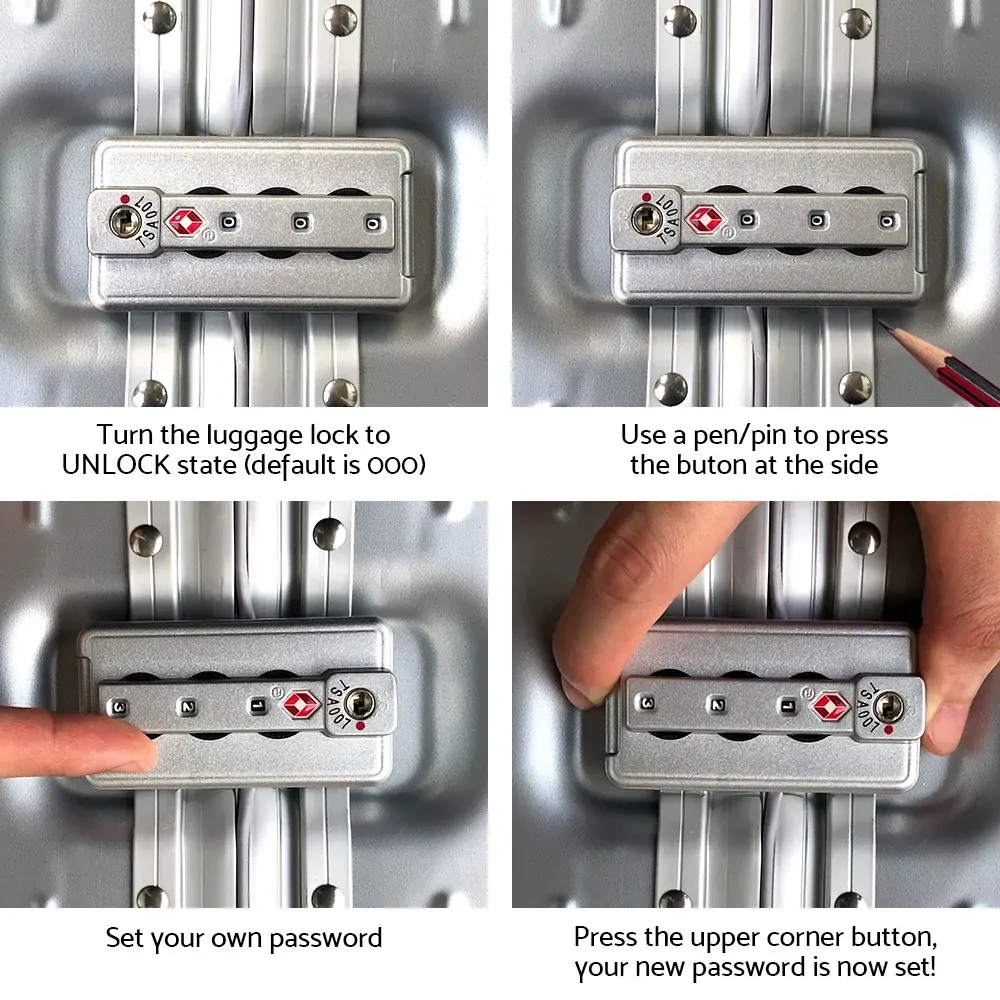 TSA007 0 0 0

Turn the luggage lock to UNLOCK state (default is 000)

TSA007 0 0 0

Use a pen/pin to press the buton at the side

3 2 1 TSA007

Set your own password

3 2 1 TSA007

Press the upper corner button, your new password is now set!