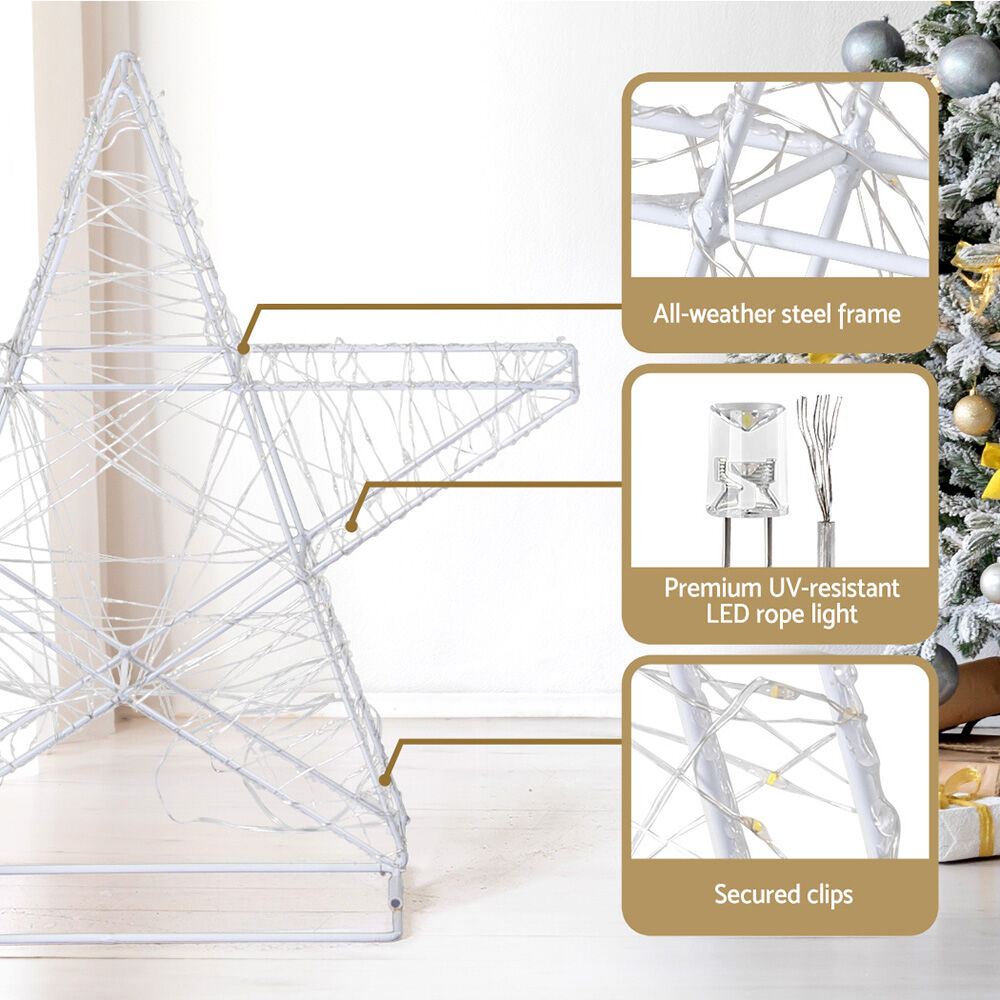 All-weather steel frame

Premium UV-resistant LED rope light

Secured clips