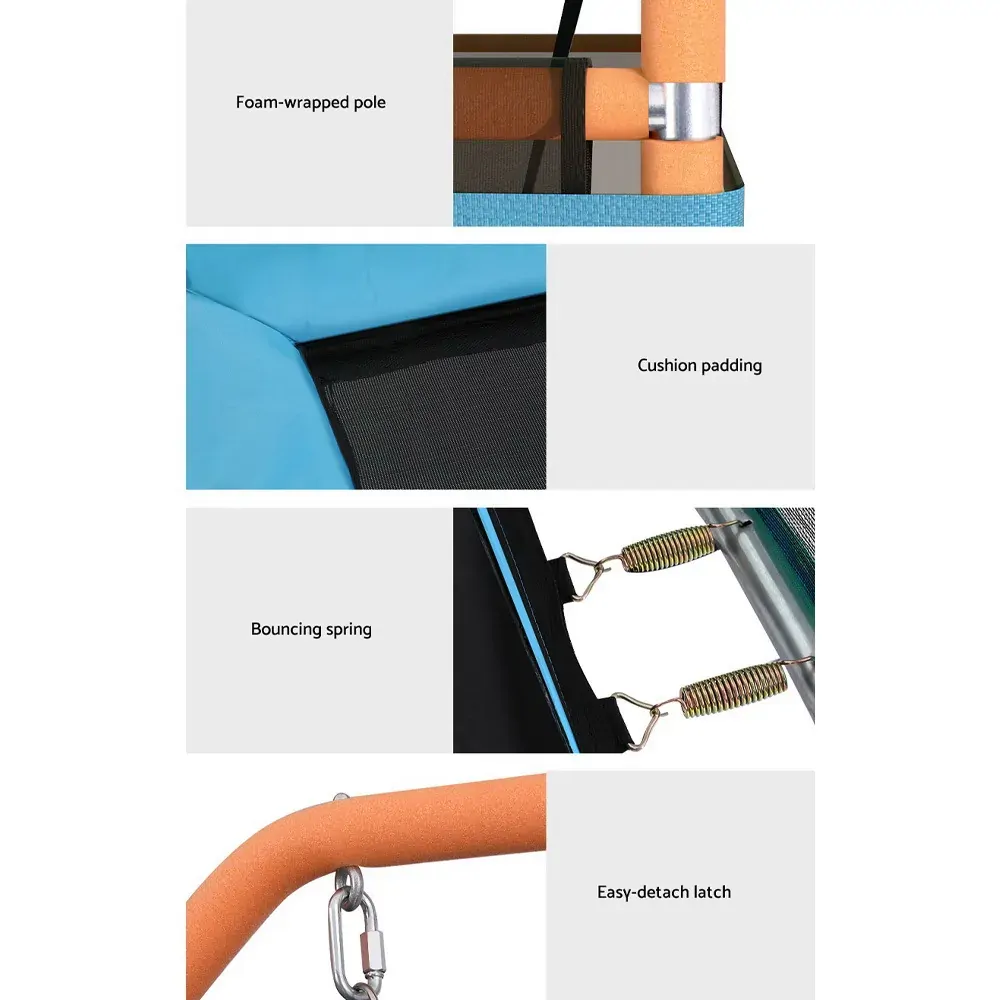 Foam-wrapped pole

Cushion padding

Bouncing spring

Easy-detach latch