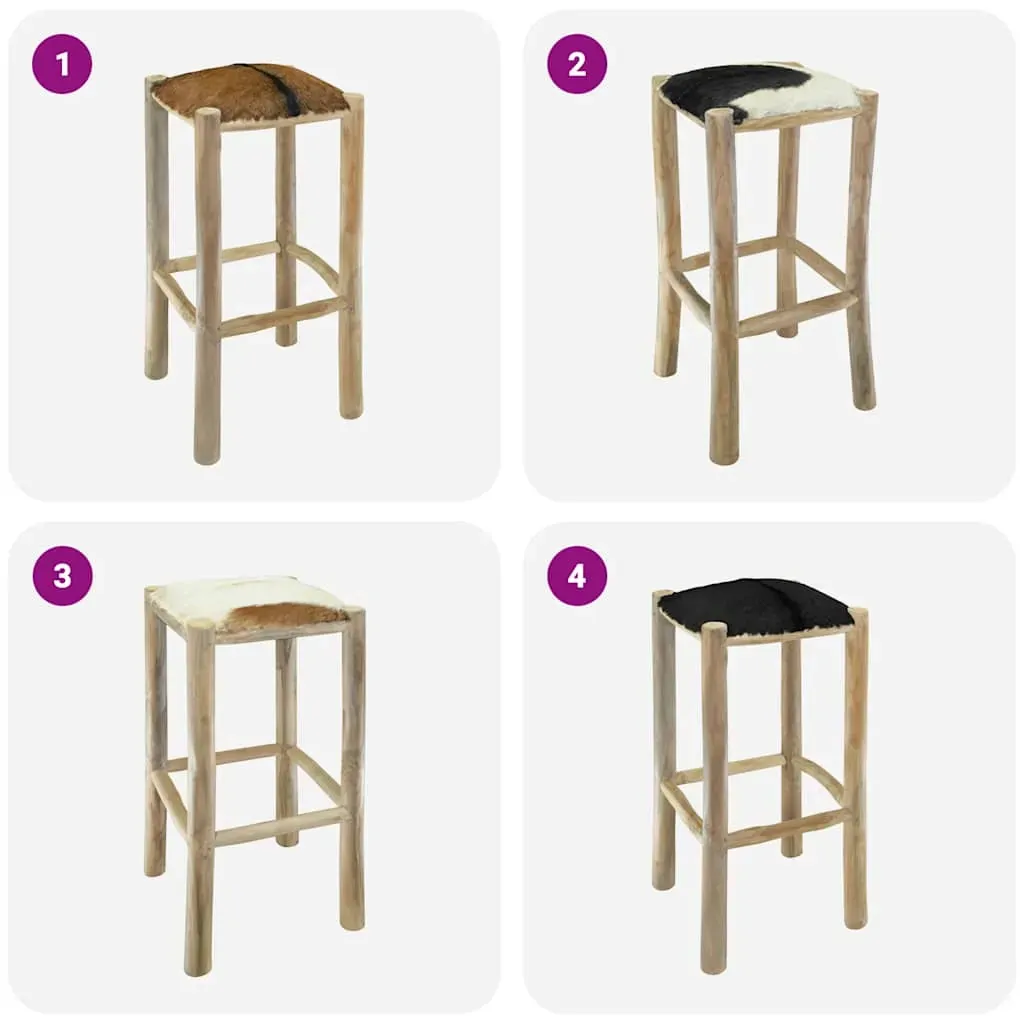 1

2

3

4