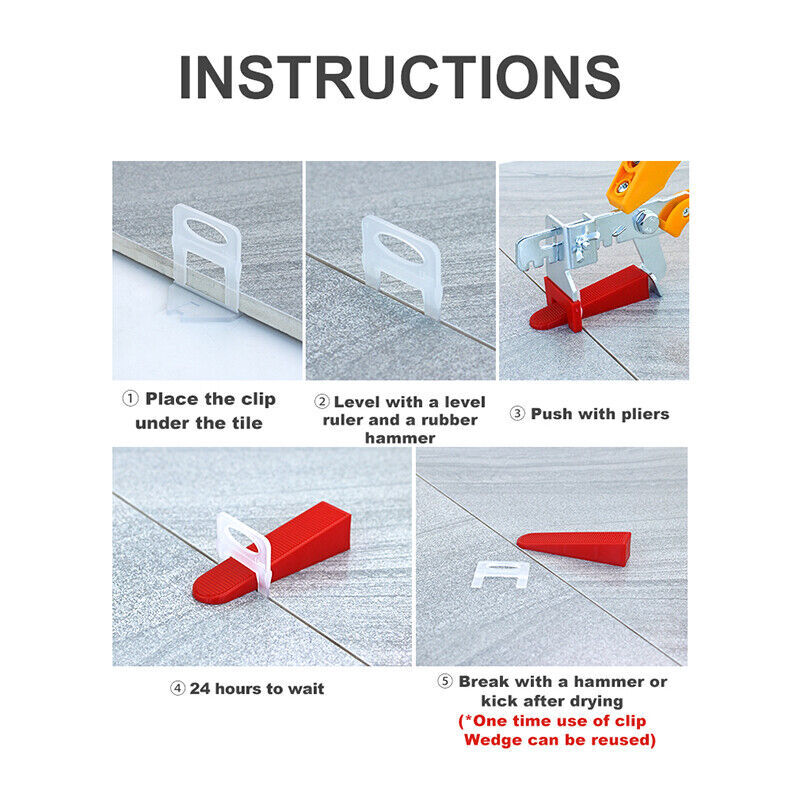 INSTRUCTIONS

① Place the clip under the tile

② Level with a level ruler and a rubber hammer

③ Push with pliers

④ 24 hours to wait

⑤ Break with a hammer or kick after drying
(*One time use of clip Wedge can be reused)