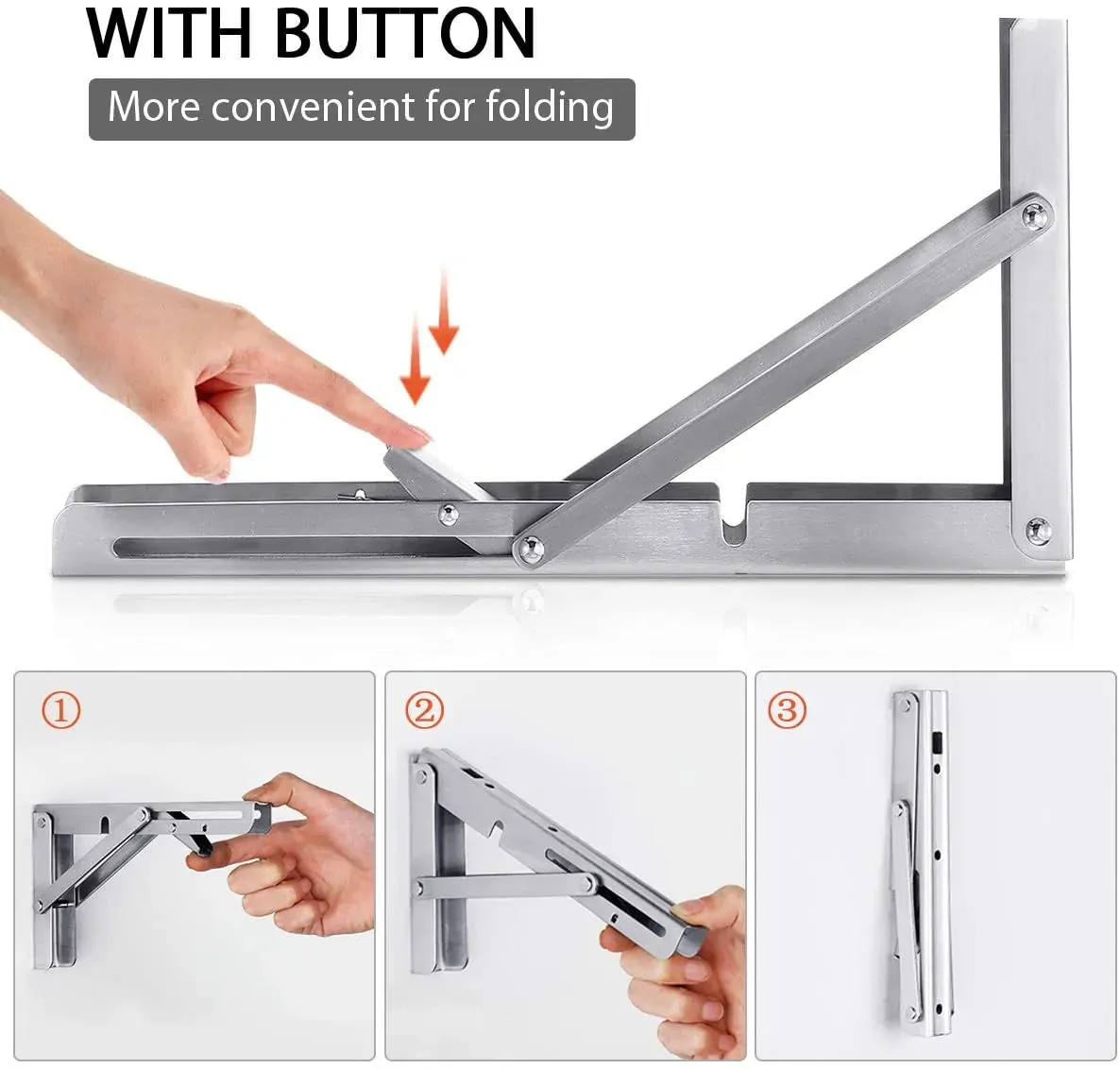 WITH BUTTON

More convenient for folding

①

②

③