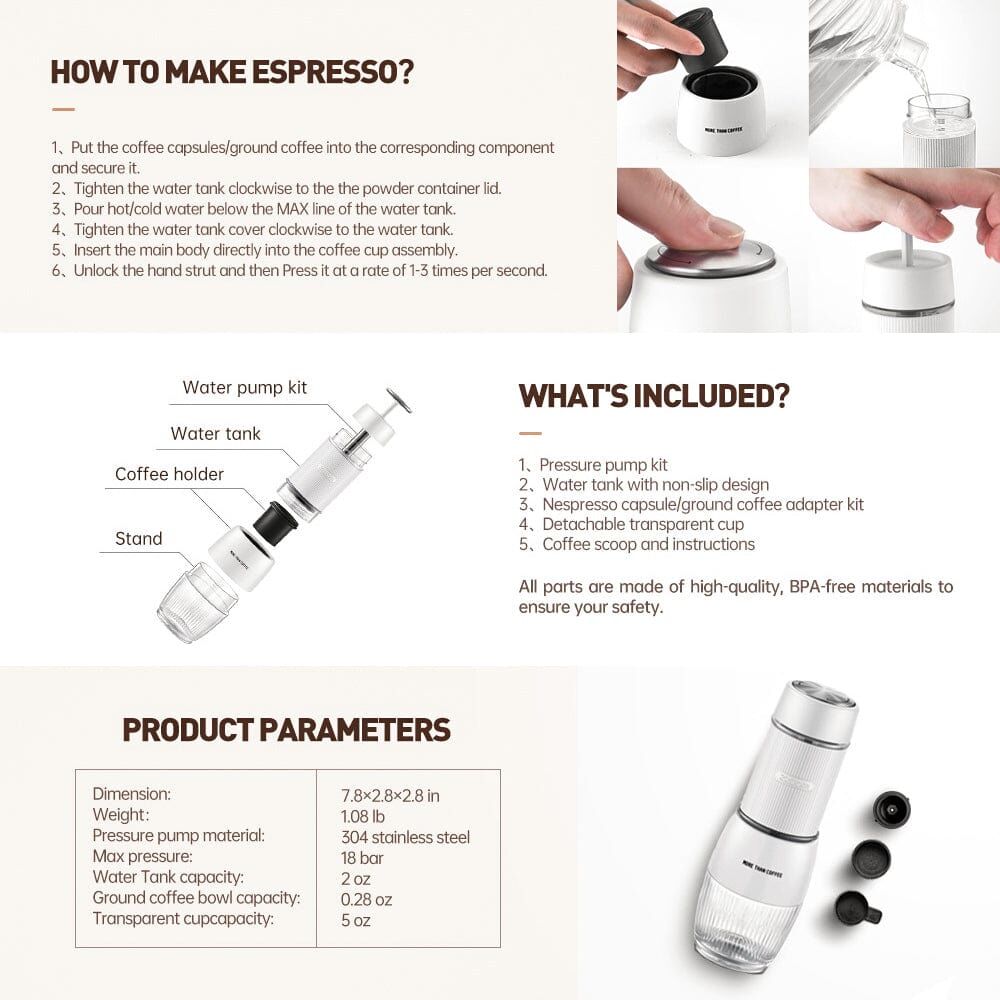 HOW TO MAKE ESPRESSO?

1、Put the coffee capsules/ground coffee into the corresponding component and secure it.
2、Tighten the water tank clockwise to the the powder container lid.
3、Pour hot/cold water below the MAX line of the water tank.
4、Tighten the water tank cover clockwise to the water tank.
5、Insert the main body directly into the coffee cup assembly.
6、Unlock the hand strut and then Press it at a rate of 1-3 times per second.

MORE THAN COFFEE

Water pump kit
Water tank
Coffee holder
Stand

WHAT'S INCLUDED?

1、Pressure pump kit
2、Water tank with non-slip design
3、Nespresso capsule/ground coffee adapter kit
4、Detachable transparent cup
5、Coffee scoop and instructions

All parts are made of high-quality, BPA-free materials to ensure your safety.

PRODUCT PARAMETERS

| Dimension: | 7.8×2.8×2.8 in |
|---|---|
| Weight: | 1.08 lb |
| Pressure pump material: | 304 stainless steel |
| Max pressure: | 18 bar |
| Water Tank capacity: | 2 oz |
| Ground coffee bowl capacity: | 0.28 oz |
| Transparent cupcapacity: | 5 oz |

MORE THAN COFFEE