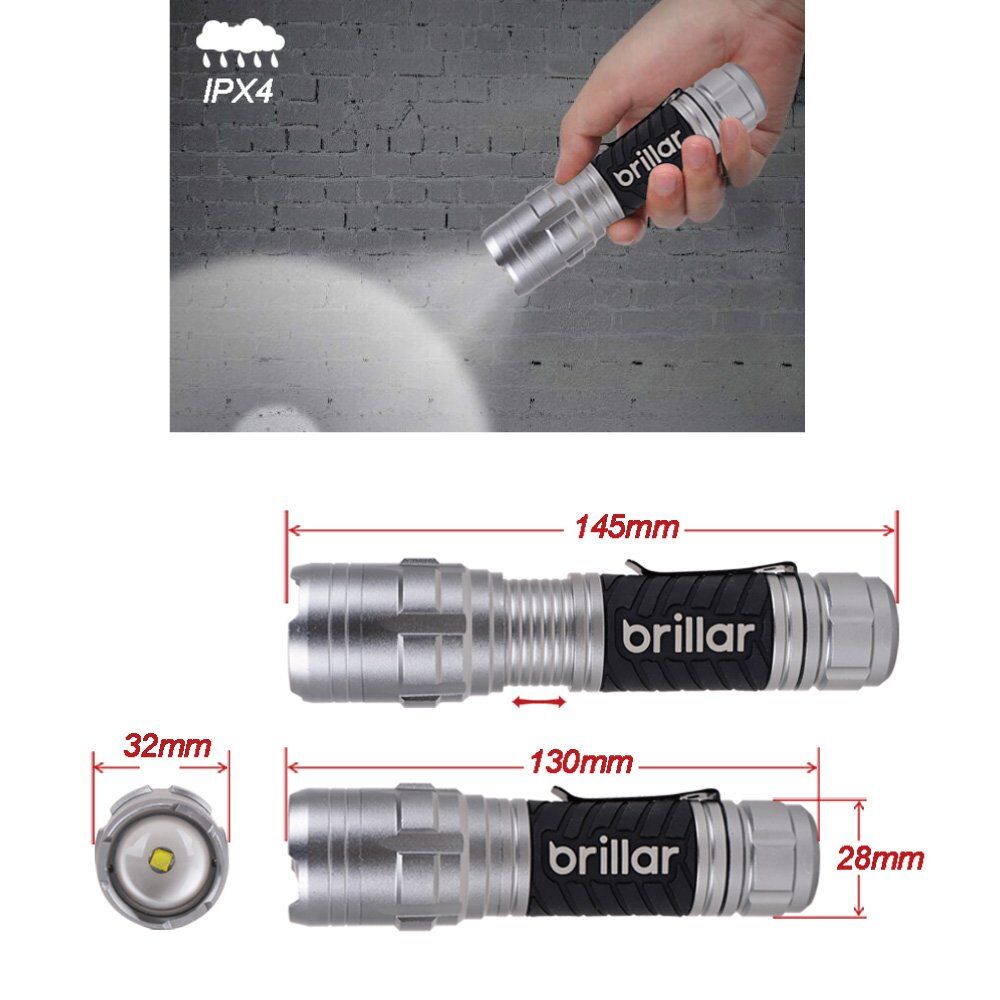 IPX4

brillar

145mm

brillar

32mm

130mm

brillar

28mm