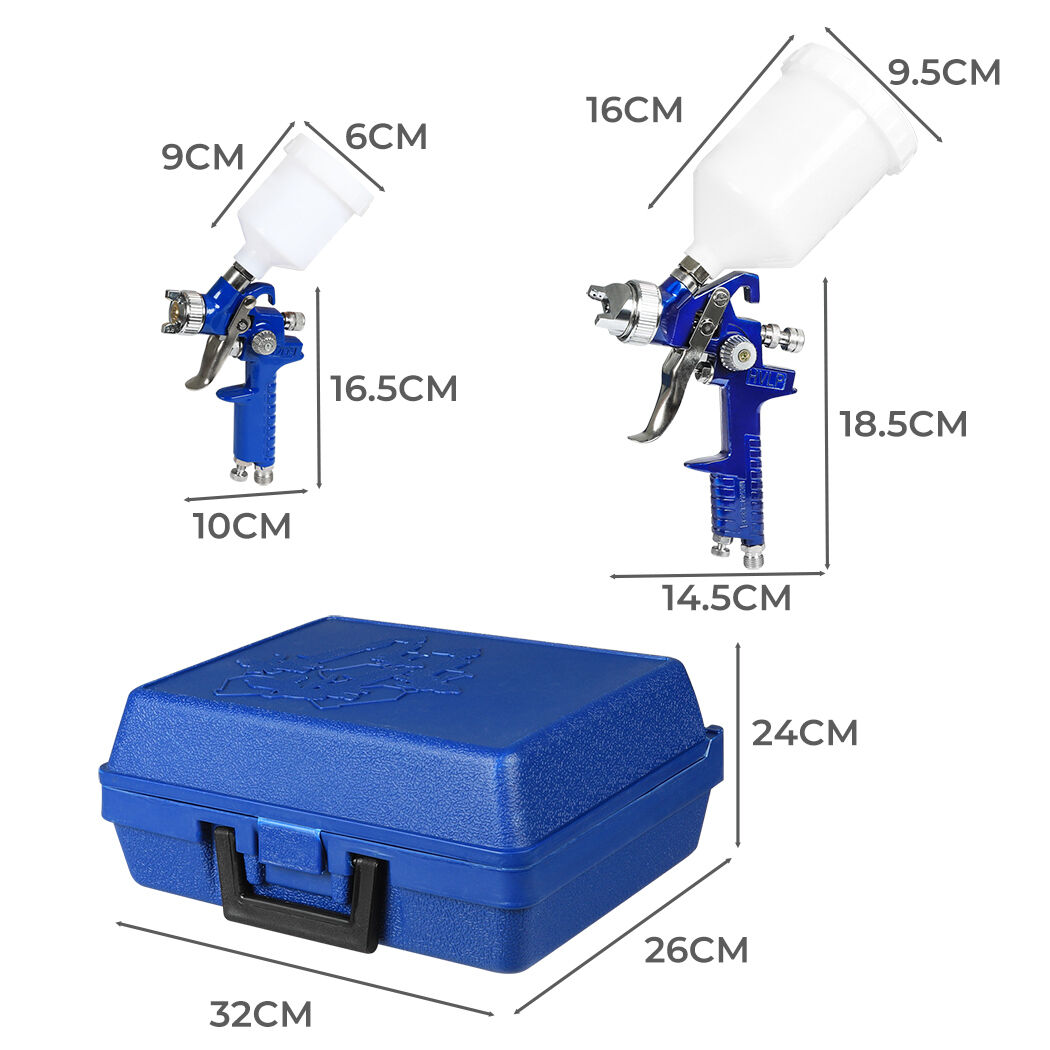 9CM
6CM
16.5CM
10CM

16CM
9.5CM
HVLP
18.5CM
14.5CM

24CM
26CM
32CM