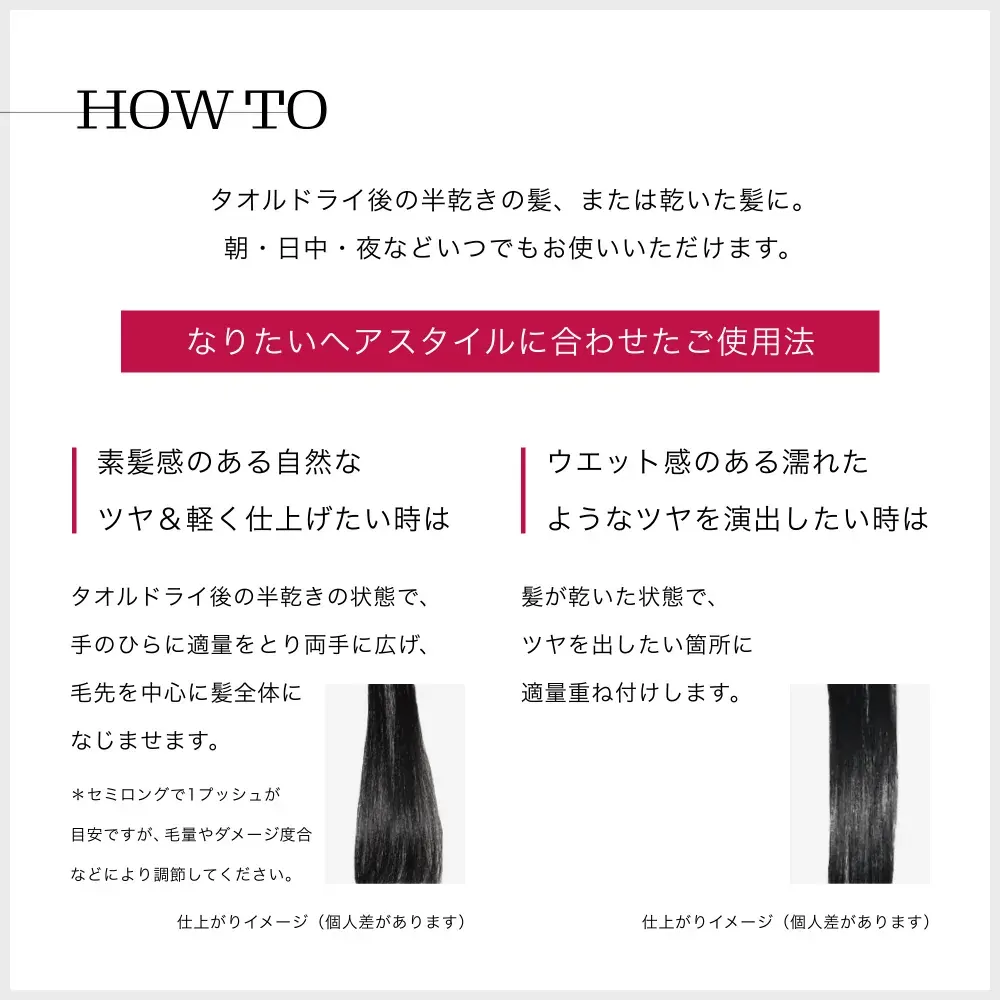 HOW TO

タオルドライ後の半乾きの髪、または乾いた髪に。
朝・日中・夜などいつでもお使いいただけます。

なりたいヘアスタイルに合わせたご使用法

素髪感のある自然な
ツヤ＆軽く仕上げたい時は

タオルドライ後の半乾きの状態で、
手のひらに適量をとり両手に広げ、
毛先を中心に髪全体に
なじませます。

＊セミロングで1プッシュが
目安ですが、毛量やダメージ度合
などにより調節してください。

仕上がりイメージ（個人差があります）

ウエット感のある濡れた
ようなツヤを演出したい時は

髪が乾いた状態で、
ツヤを出したい箇所に
適量重ね付けします。

仕上がりイメージ（個人差があります）