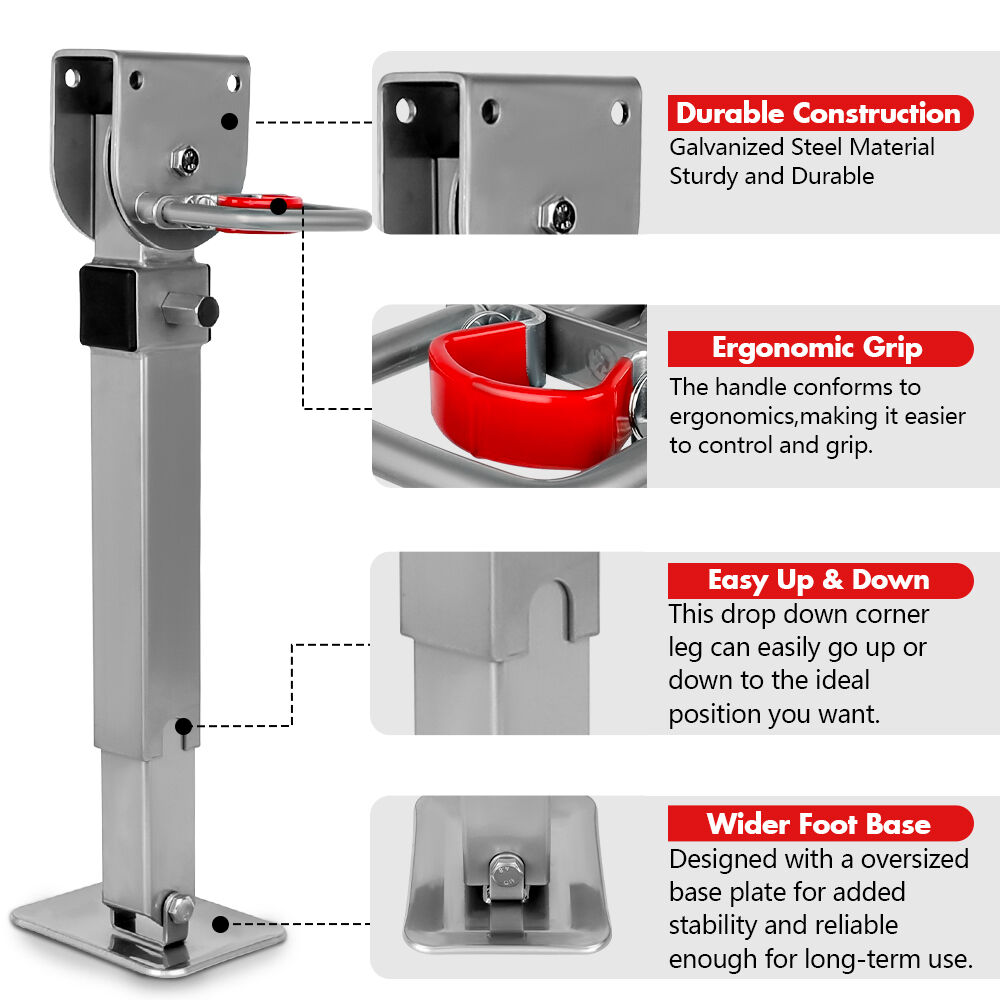 Durable Construction
Galvanized Steel Material
Sturdy and Durable

Ergonomic Grip
The handle conforms to ergonomics,making it easier to control and grip.

Easy Up & Down
This drop down corner leg can easily go up or down to the ideal position you want.

Wider Foot Base
Designed with a oversized base plate for added stability and reliable enough for long-term use.