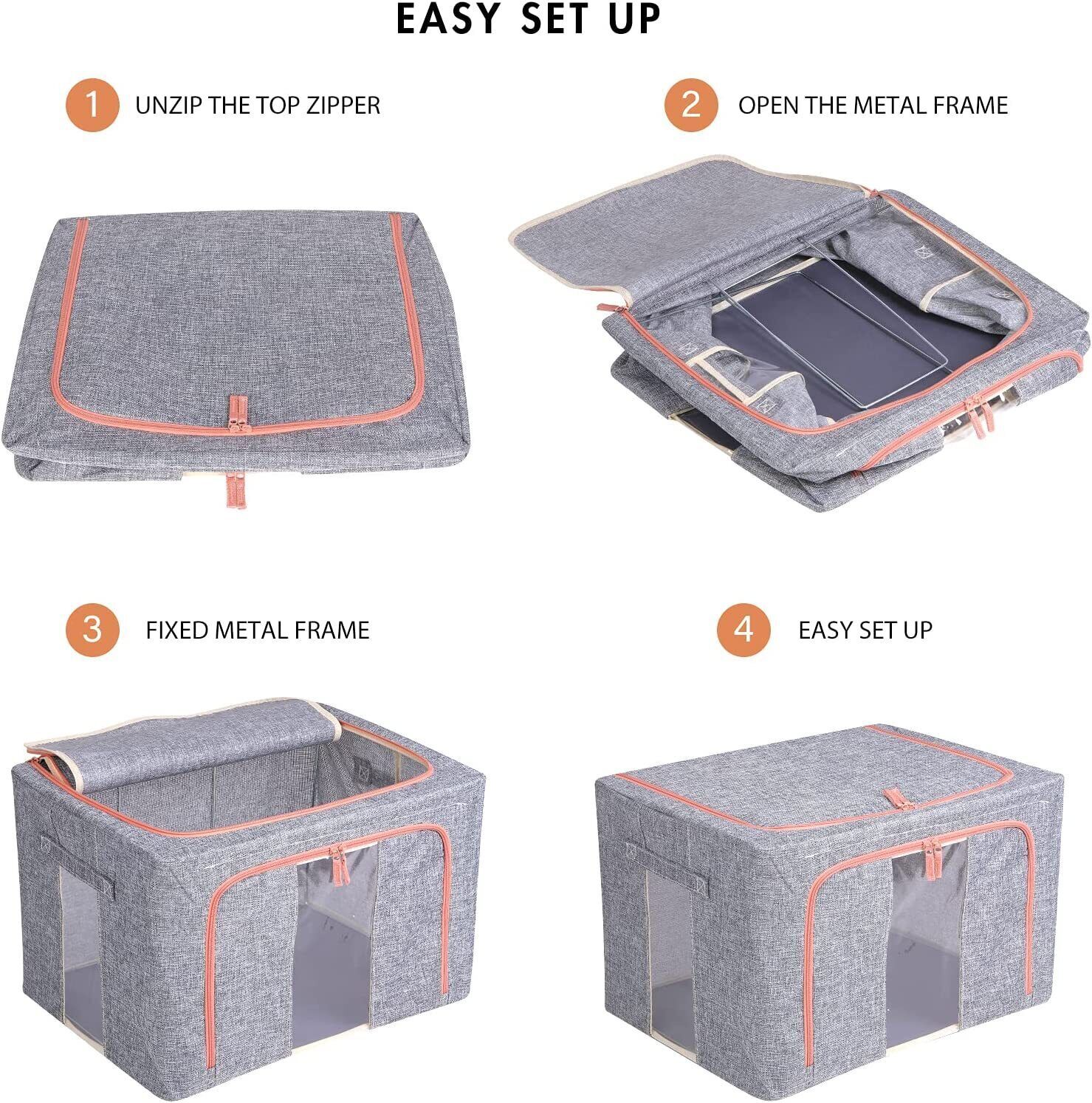 EASY SET UP

1 UNZIP THE TOP ZIPPER

2 OPEN THE METAL FRAME

3 FIXED METAL FRAME

4 EASY SET UP