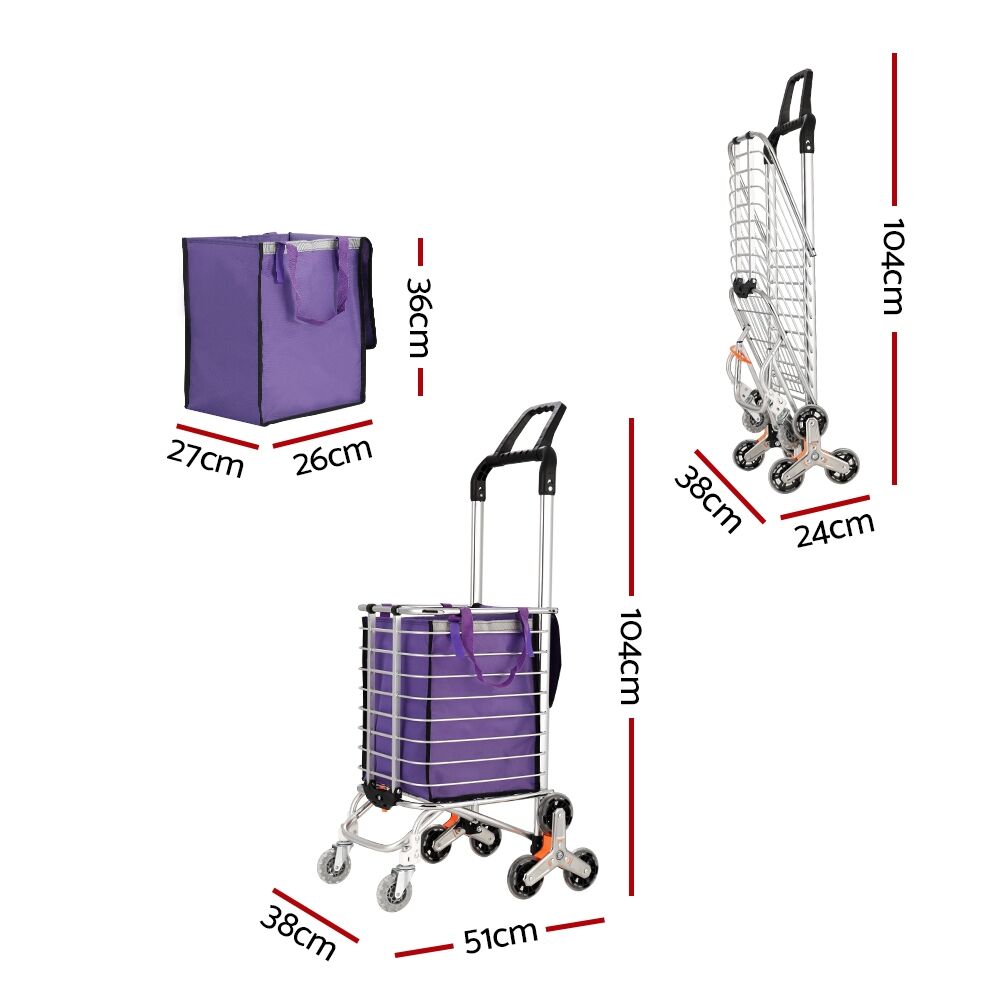 36cm
27cm
26cm
104cm
38cm
24cm
104cm
38cm
51cm